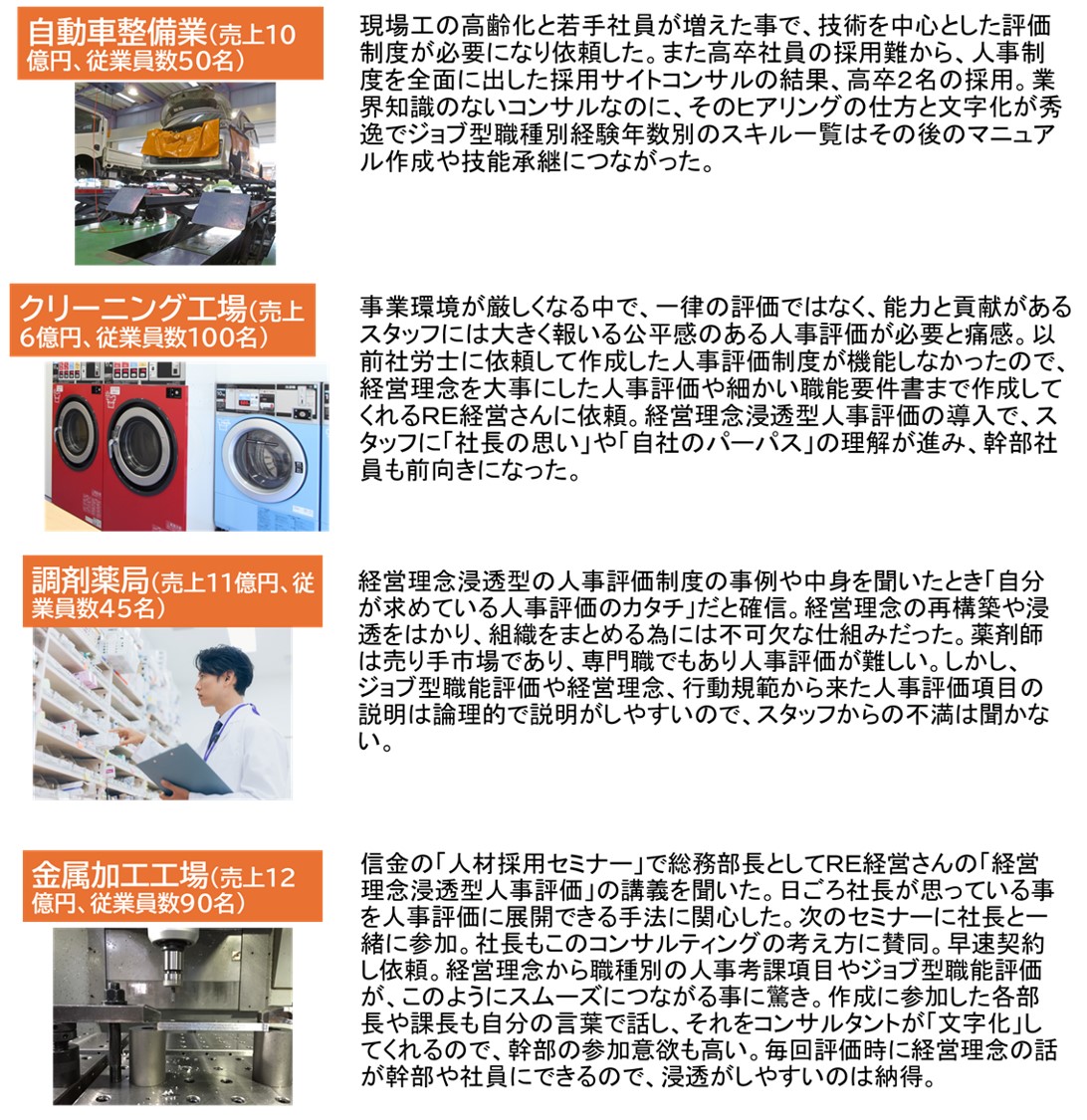 自動車整備業(売上10億円、従業員数50名)

現場工の高齢化と若手社員が増えた事で、技術を中心とした評価制度が必要になり依頼した。また高卒社員の採用難から、人事制度を全面に出した採用サイトコンサルの結果、高卒2名の採用。業界知識のないコンサルなのに、そのヒアリングの仕方と文字化が秀逸でジョブ型職種別経験年数別のスキル一覧はその後のマニュアル作成や技能承継につながった。

クリーニング工場(売上6億円、従業員数100名)

事業環境が厳しくなる中で、一律の評価ではなく、能力と貢献があるスタッフには大きく報いる公平感のある人事評価が必要と痛感。以前社労士に依頼して作成した人事評価制度が機能しなかったので、経営理念を大事にした人事評価や細かい職能要件書まで作成してくれるRE経営さんに依頼。経営理念浸透型人事評価の導入で、スタッフに「社長の思い」や「自社のパーパス」の理解が進み、幹部社員も前向きになった。

調剤薬局(売上11億円、従業員数45名)

経営理念浸透型の人事評価制度の事例や中身を聞いたとき「自分が求めている人事評価のカタチ」だと確信。経営理念の再構築や浸透をはかり、組織をまとめる為には不可欠な仕組みだった。薬剤師は売り手市場であり、専門職でもあり人事評価が難しい。しかし、ジョブ型職能評価や経営理念、行動規範から来た人事評価項目の説明は論理的で説明がしやすいので、スタッフからの不満は聞かない。

金属加工工場(売上12億円、従業員数90名)

信金の「人材採用セミナー」で総務部長としてRE経営さんの「経営理念浸透型人事評価」の講義を聞いた。日ごろ社長が思っている事を人事評価に展開できる手法に関心した。次のセミナーに社長と一緒に参加。社長もこのコンサルティングの考え方に賛同。早速契約し依頼。経営理念から職種別の人事考課項目やジョブ型職能評価が、このようにスムーズにつながる事に驚き。作成に参加した各部長や課長も自分の言葉で話し、それをコンサルタントが「文字化」してくれるので、幹部の参加意欲も高い。毎回評価時に経営理念の話が幹部や社員にできるので、浸透がしやすいのは納得。